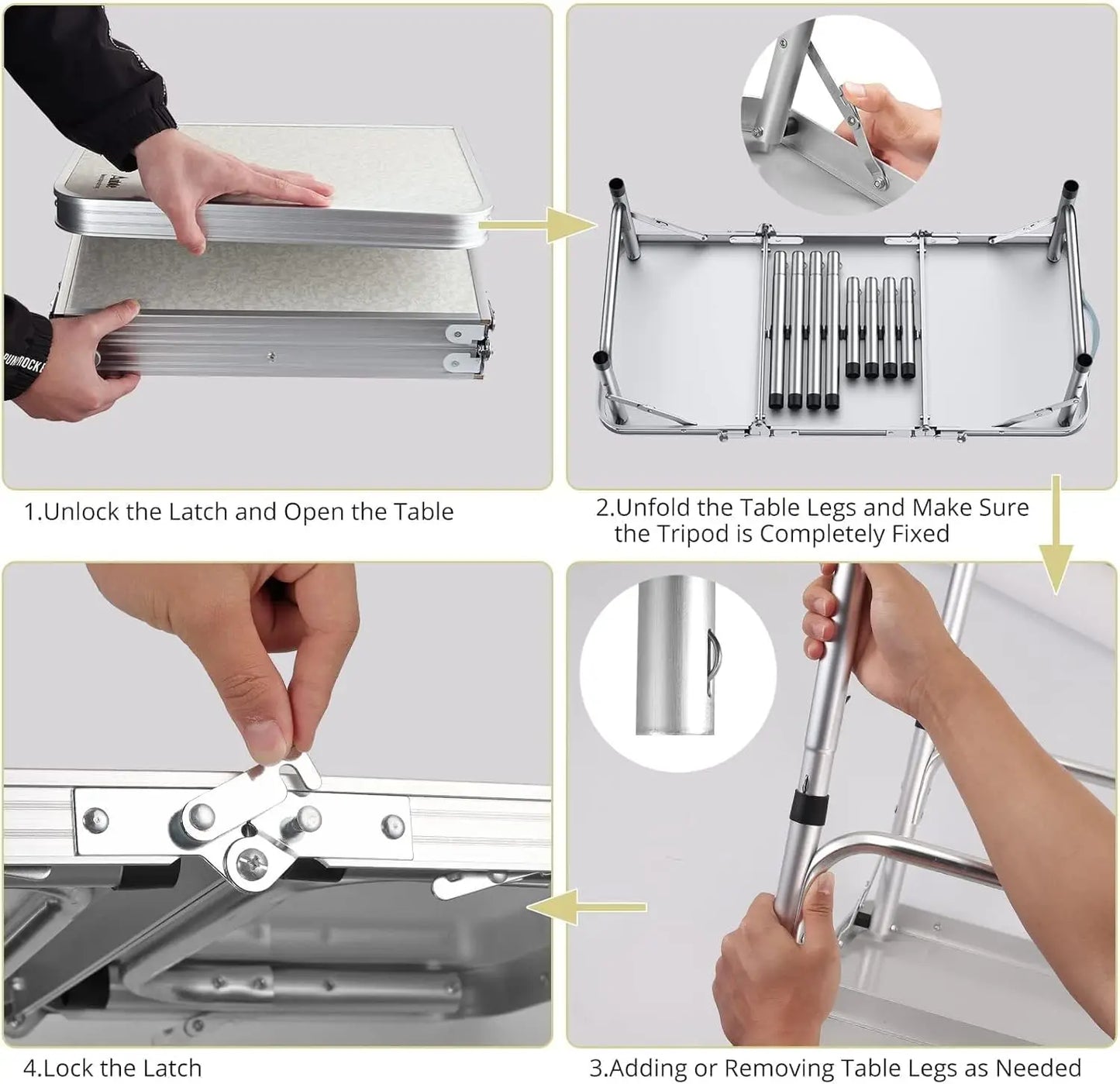 1.Unlock the Latch and Open the Table

2.Unfold the Table Legs and Make Sure the Tripod is Completely Fixed

4.Lock the Latch

3.Adding or Removing Table Legs as Needed