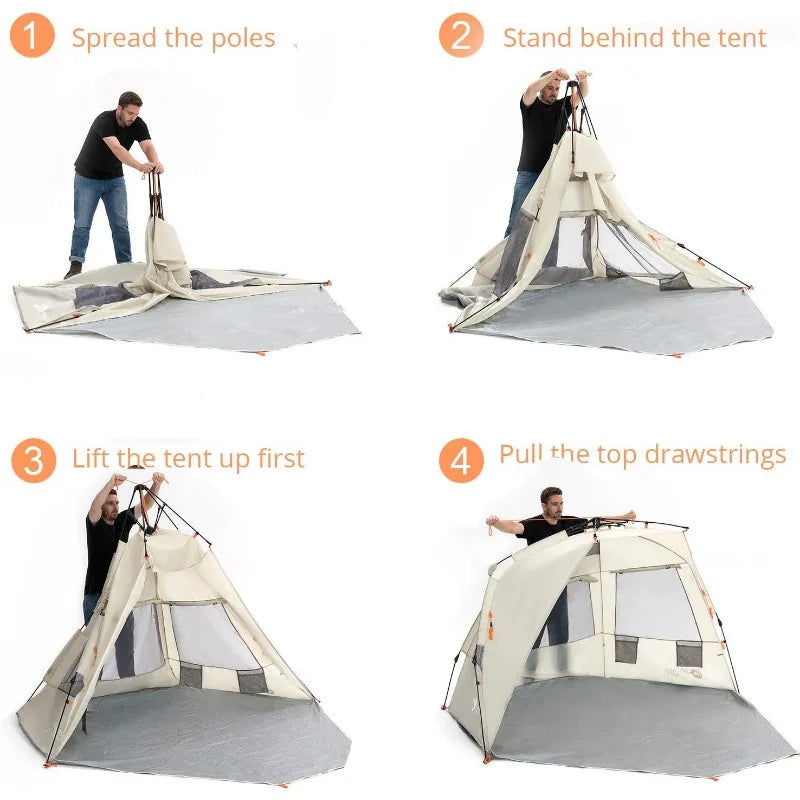 1 Spread the poles

2 Stand behind the tent

3 Lift the tent up first

4 Pull the top drawstrings