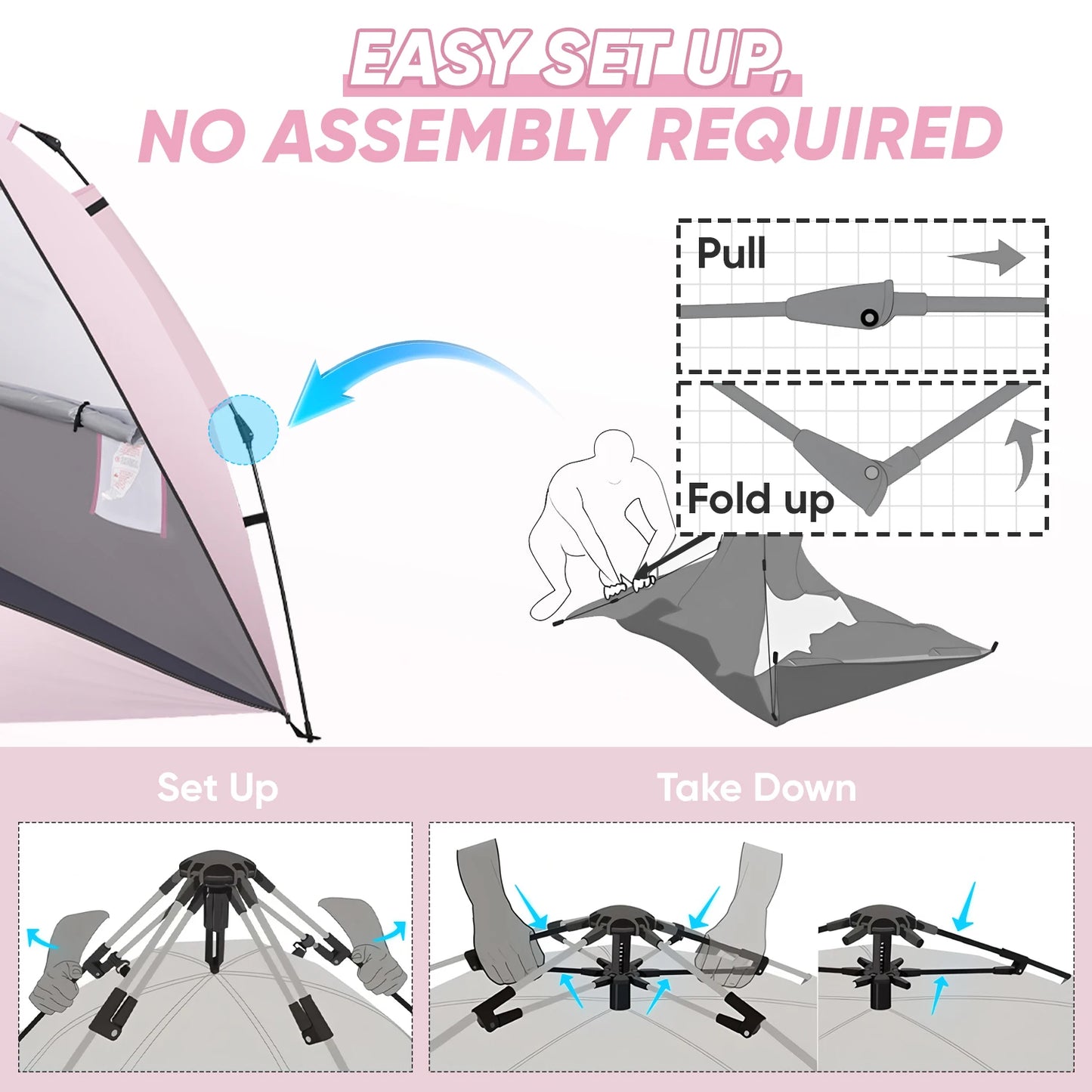 EASY SET UP,
NO ASSEMBLY REQUIRED

Pull

Fold up

Set Up

Take Down