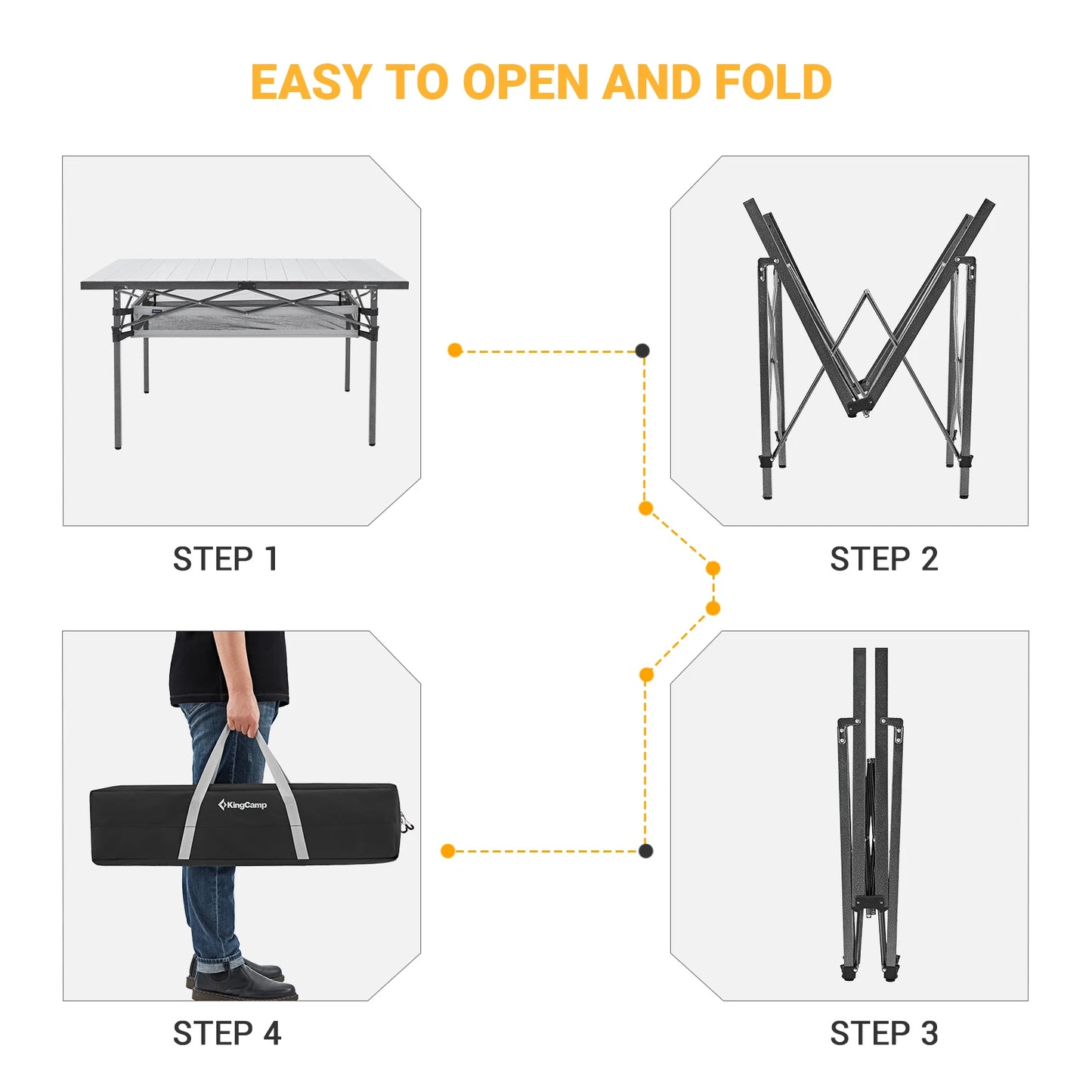 EASY TO OPEN AND FOLD

STEP 1

STEP 2

KingCamp

STEP 4

STEP 3