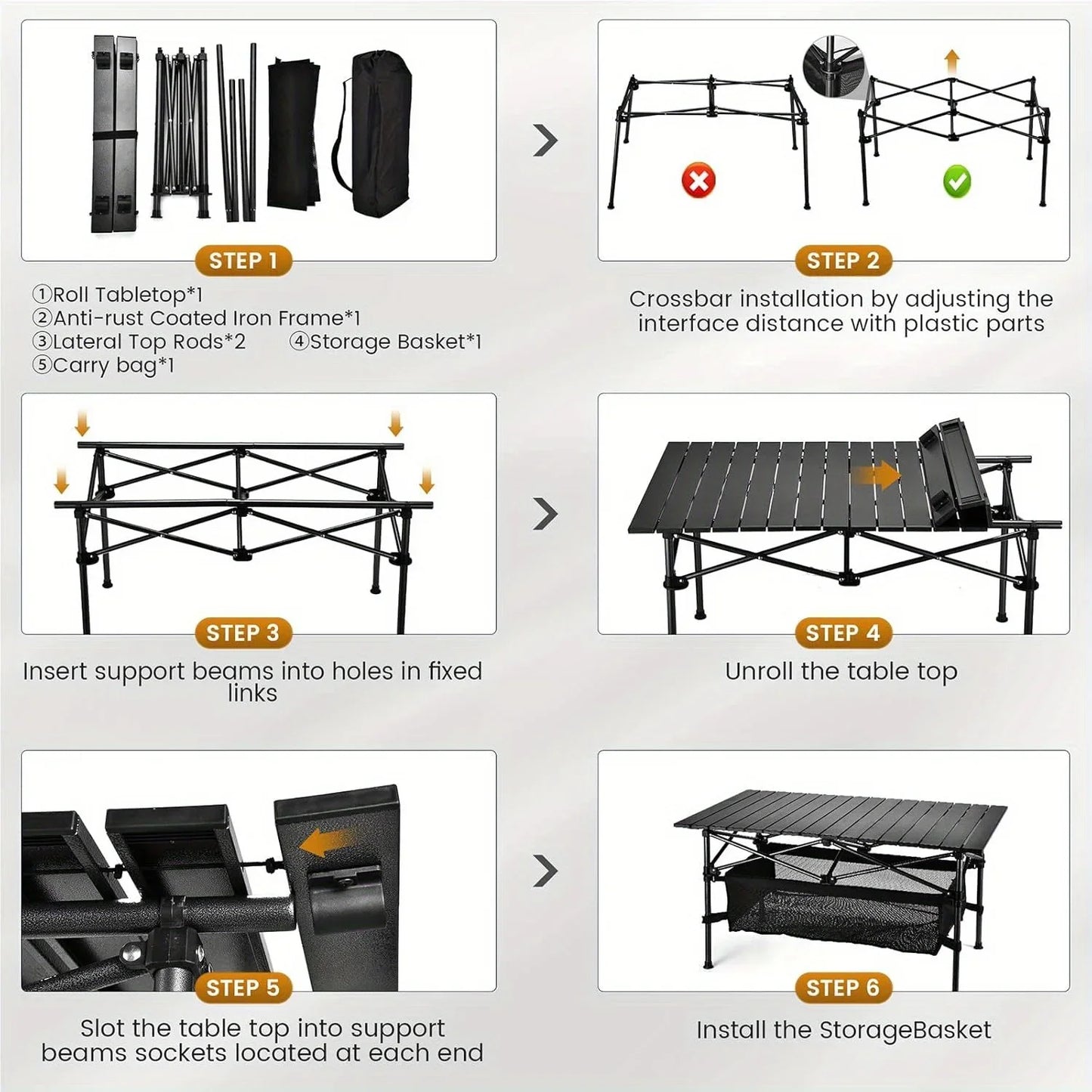 STEP 1

①Roll Tabletop*1
②Anti-rust Coated Iron Frame*1
③Lateral Top Rods*2 ④Storage Basket*1
⑤Carry bag*1

STEP 2

Crossbar installation by adjusting the interface distance with plastic parts

STEP 3

Insert support beams into holes in fixed links

STEP 4

Unroll the table top

STEP 5

Slot the table top into support beams sockets located at each end

STEP 6

Install the StorageBasket