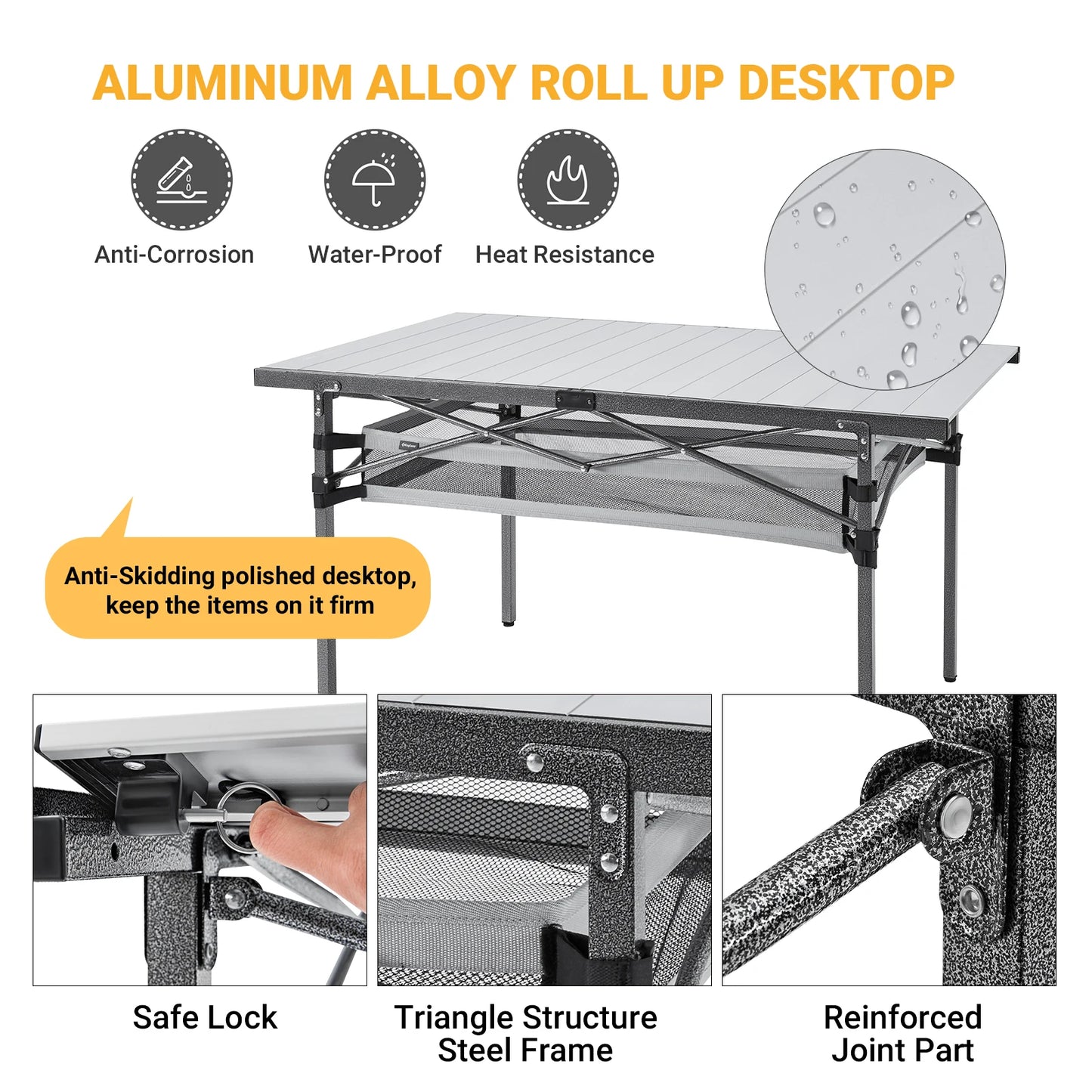 ALUMINUM ALLOY ROLL UP DESKTOP

Anti-Corrosion

Water-Proof

Heat Resistance

Anti-Skidding polished desktop, keep the items on it firm

Safe Lock

Triangle Structure Steel Frame

Reinforced Joint Part