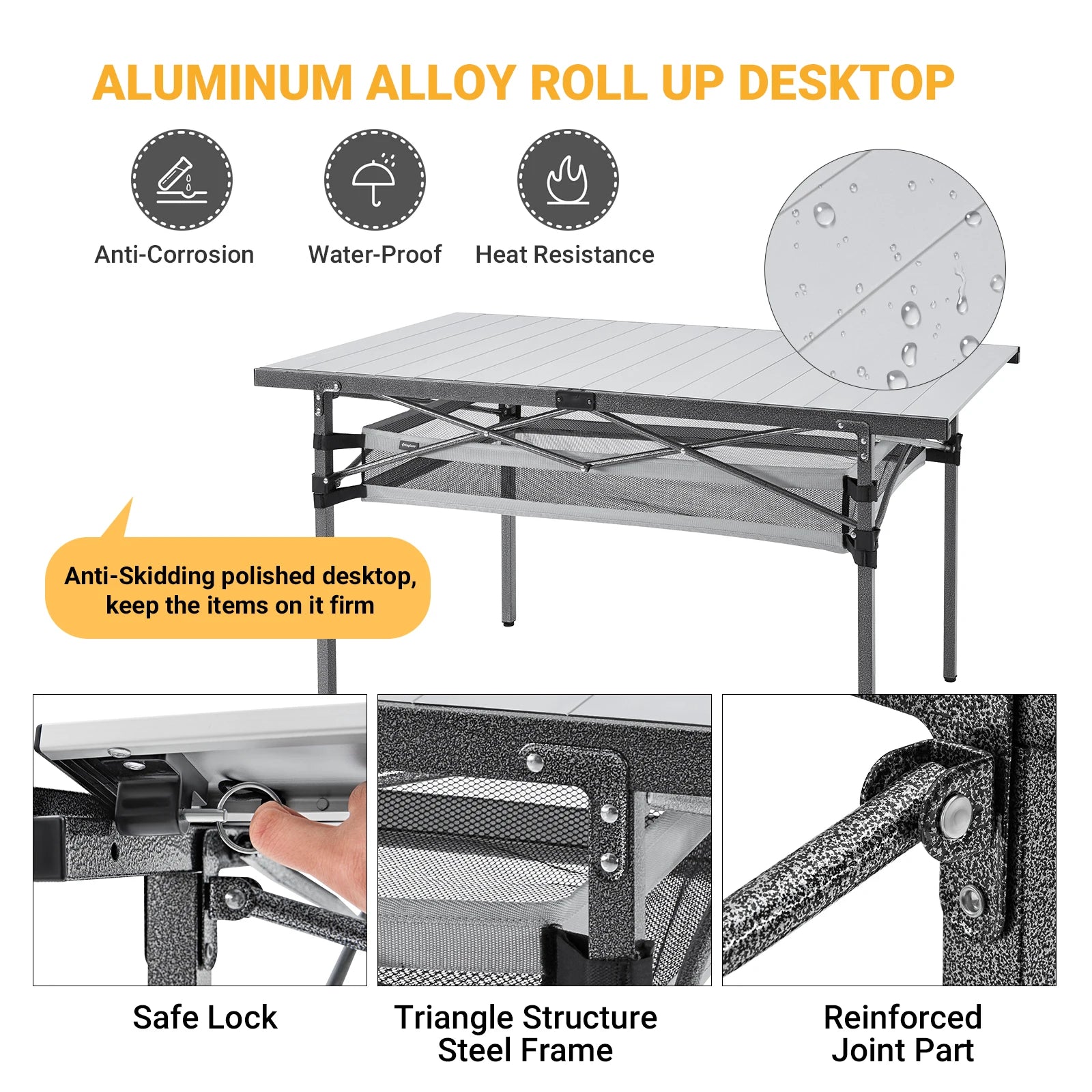 ALUMINUM ALLOY ROLL UP DESKTOP

Anti-Corrosion

Water-Proof

Heat Resistance

Anti-Skidding polished desktop, keep the items on it firm

Safe Lock

Triangle Structure Steel Frame

Reinforced Joint Part